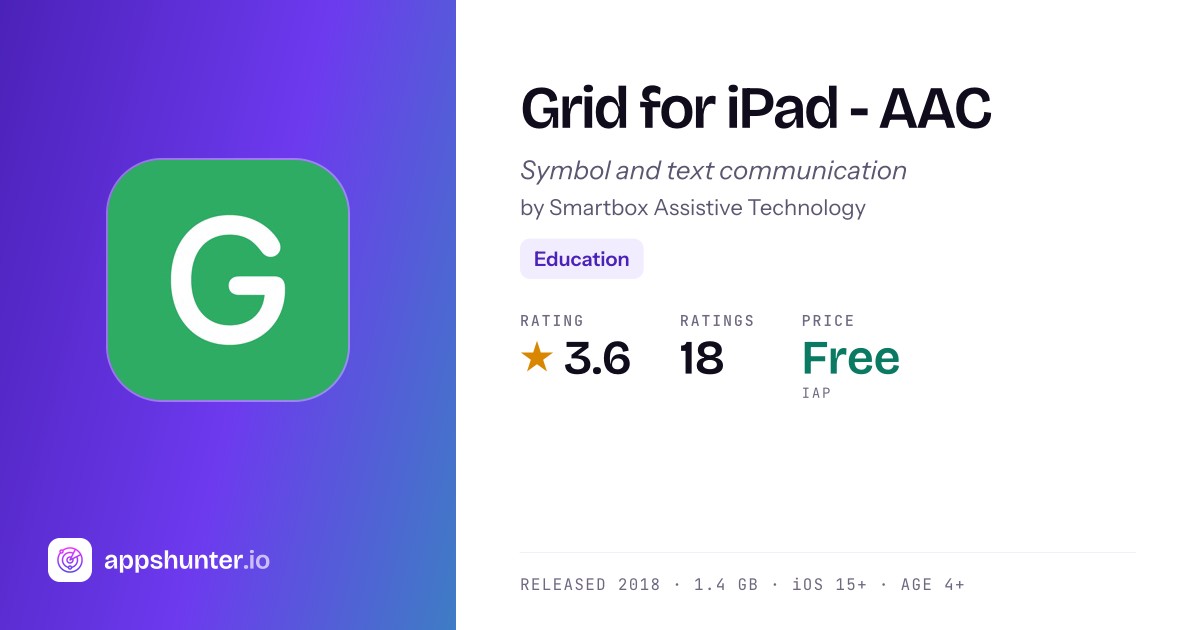 G

appshunter.io

Grid for iPad - AAC

Symbol and text communication

by Smartbox Assistive Technology

Education

RATING
★ 3.6

RATINGS
18

PRICE
Free
IAP

RELEASED 2018 · 1.4 GB · iOS 15+ · AGE 4+