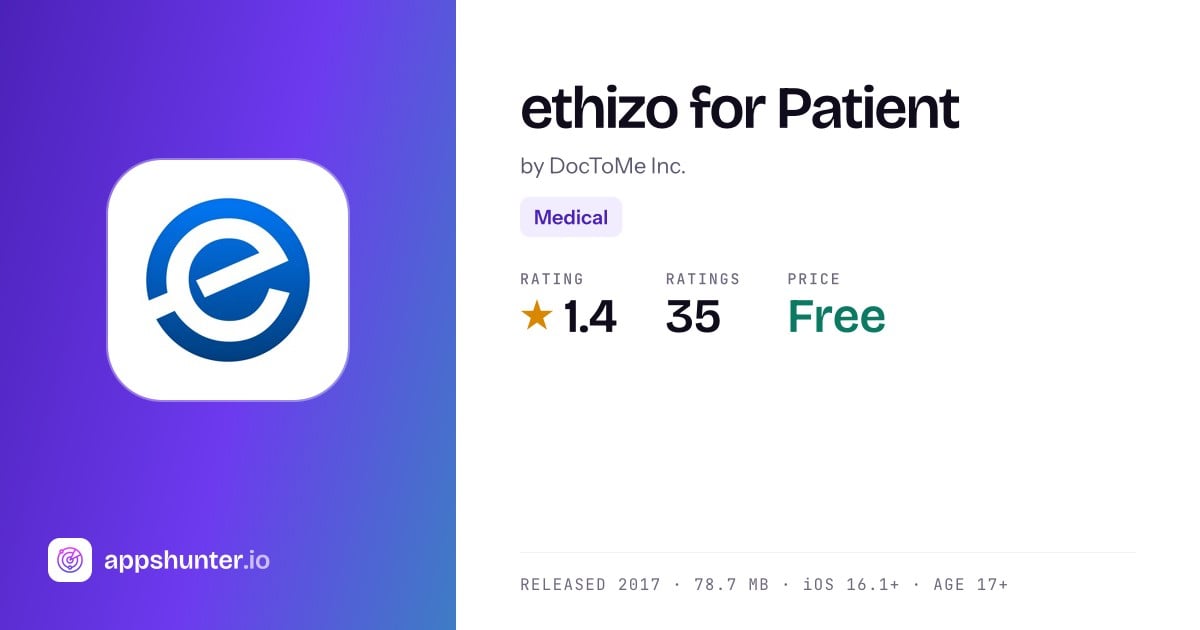 appshunter.io

ethizo for Patient

by DocToMe Inc.

Medical

RATING
★ 1.4

RATINGS
35

PRICE
Free

RELEASED 2017 · 78.7 MB · iOS 16.1+ · AGE 17+