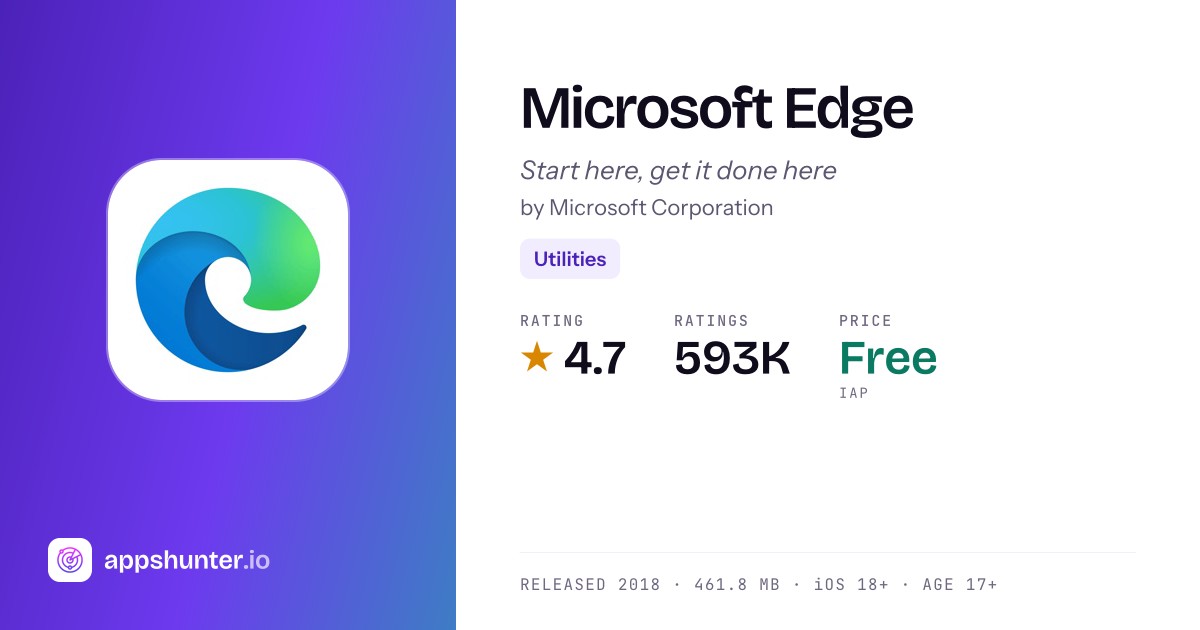 appshunter.io

Microsoft Edge

Start here, get it done here

by Microsoft Corporation

Utilities

RATING
★ 4.7

RATINGS
593K

PRICE
Free
IAP

RELEASED 2018 · 461.8 MB · iOS 18+ · AGE 17+