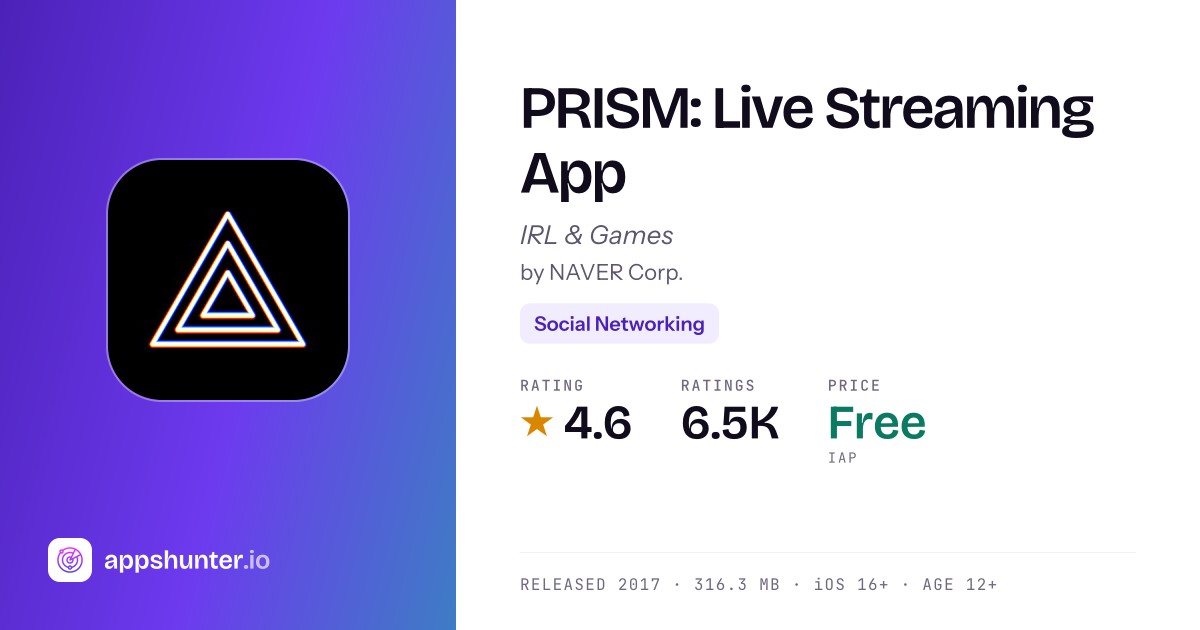 appshunter.io

PRISM: Live Streaming App

IRL & Games

by NAVER Corp.

Social Networking

RATING
★ 4.6

RATINGS
6.5K

PRICE
Free
IAP

RELEASED 2017 · 316.3 MB · iOS 16+ · AGE 12+