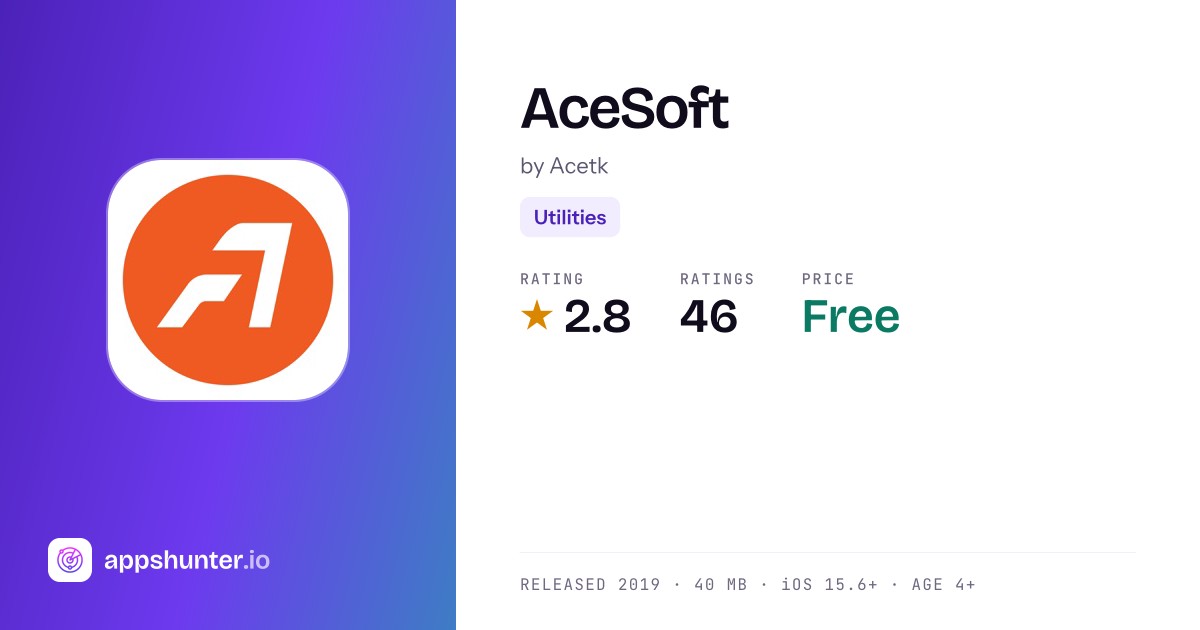 appshunter.io

AceSoft

by Acetk

Utilities

RATING
★ 2.8

RATINGS
46

PRICE
Free

RELEASED 2019 · 40 MB · iOS 15.6+ · AGE 4+