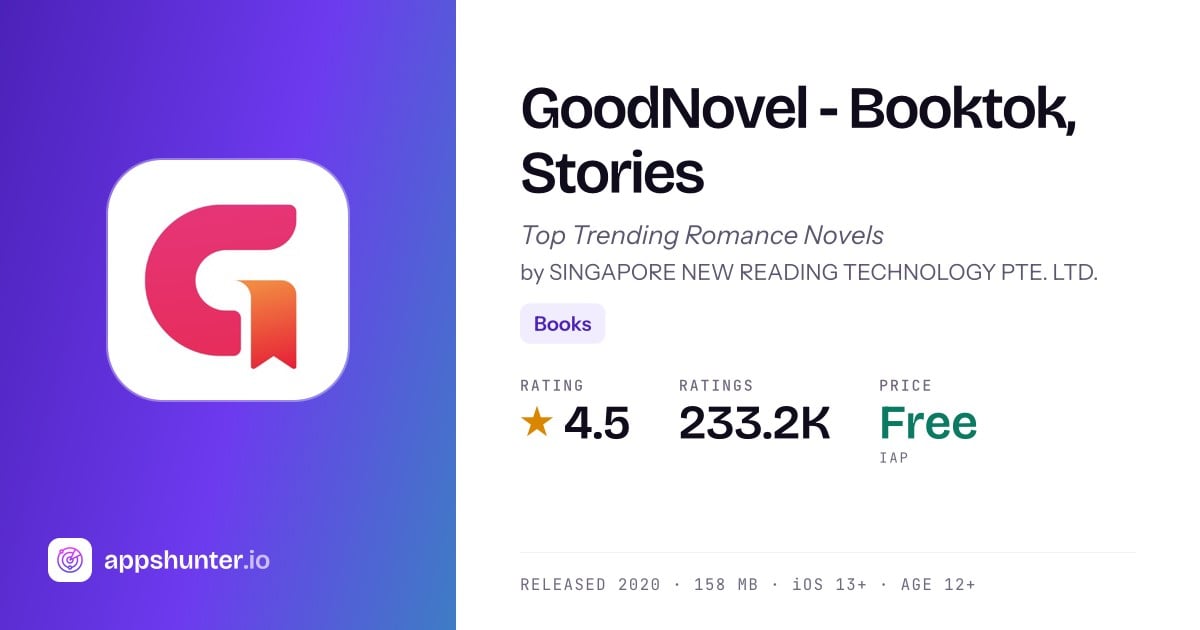 appshunter.io

GoodNovel - Booktok, Stories

Top Trending Romance Novels

by SINGAPORE NEW READING TECHNOLOGY PTE. LTD.

Books

RATING
★ 4.5

RATINGS
233.2K

PRICE
Free
IAP

RELEASED 2020 · 158 MB · iOS 13+ · AGE 12+