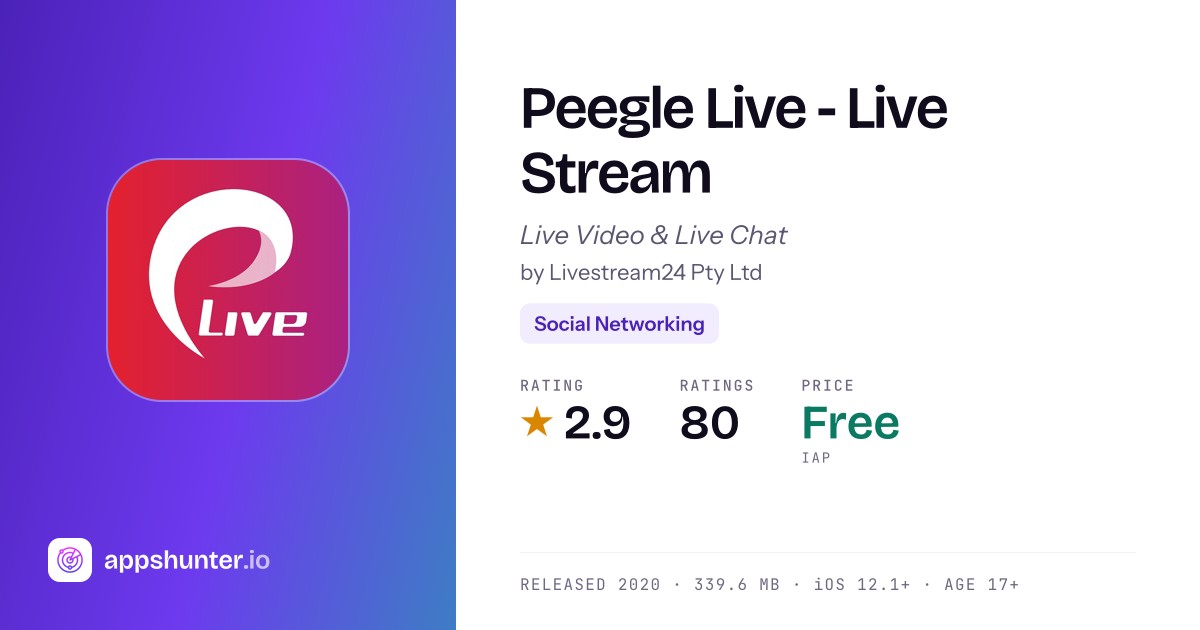 Live

appshunter.io

Peegle Live - Live Stream

Live Video & Live Chat

by Livestream24 Pty Ltd

Social Networking

RATING
★ 2.9

RATINGS
80

PRICE
Free
IAP

RELEASED 2020 · 339.6 MB · iOS 12.1+ · AGE 17+