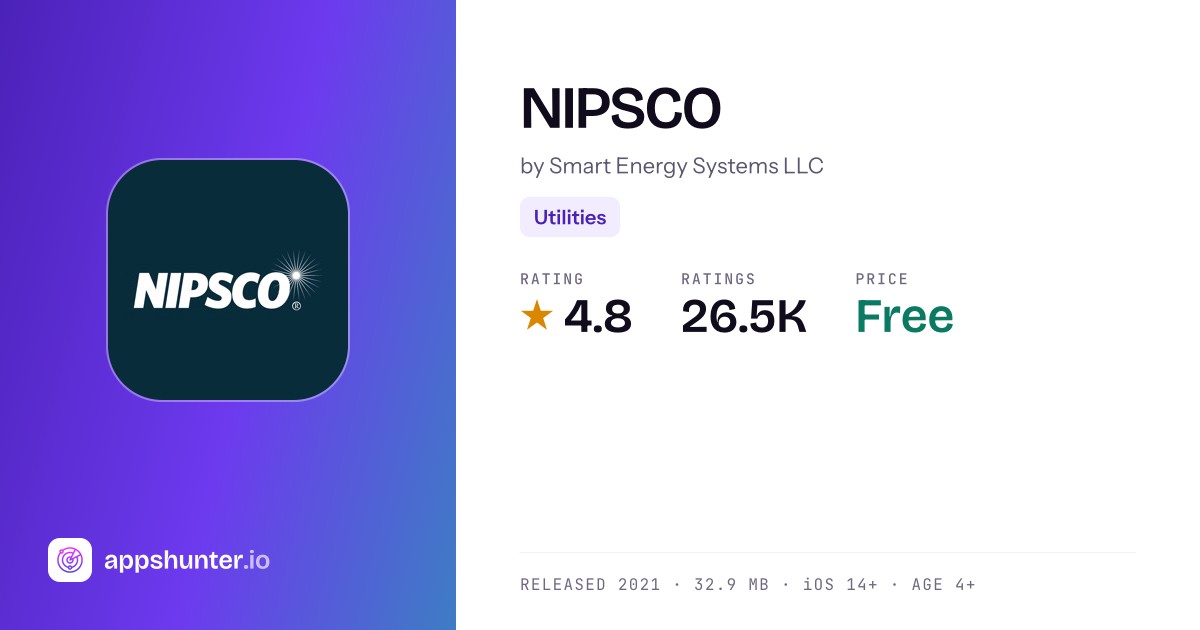 NIPSCO®

appshunter.io

NIPSCO

by Smart Energy Systems LLC

Utilities

RATING
★ 4.8

RATINGS
26.5K

PRICE
Free

RELEASED 2021 · 32.9 MB · iOS 14+ · AGE 4+