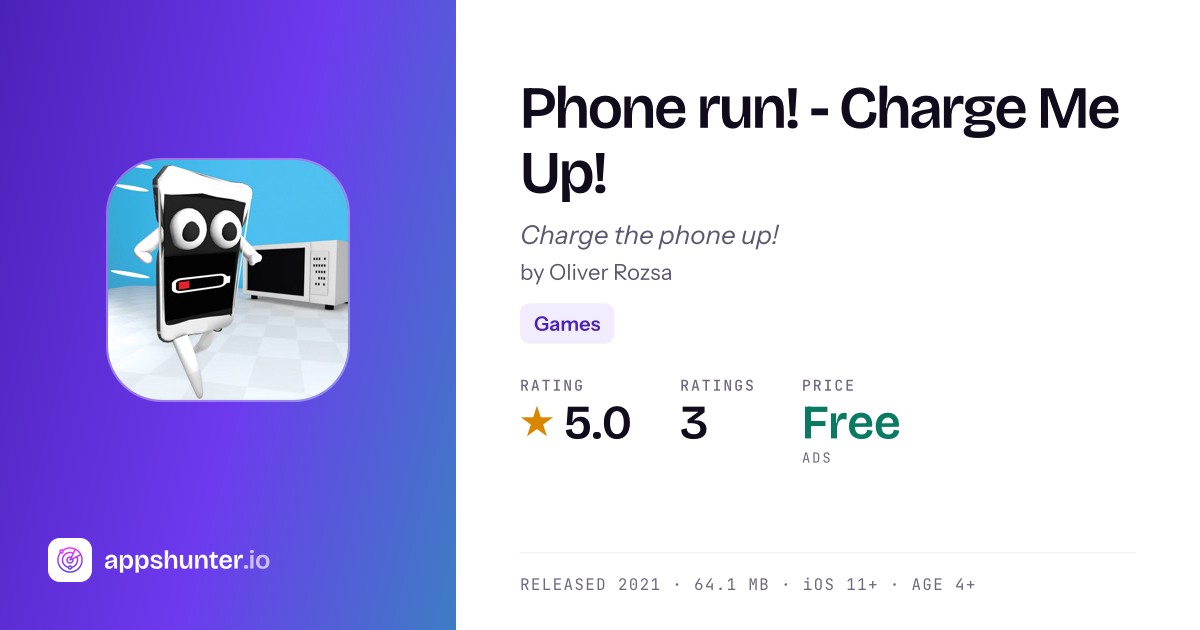 appshunter.io

Phone run! - Charge Me Up!

Charge the phone up!

by Oliver Rozsa

Games

RATING
★ 5.0

RATINGS
3

PRICE
Free
ADS

RELEASED 2021 · 64.1 MB · iOS 11+ · AGE 4+