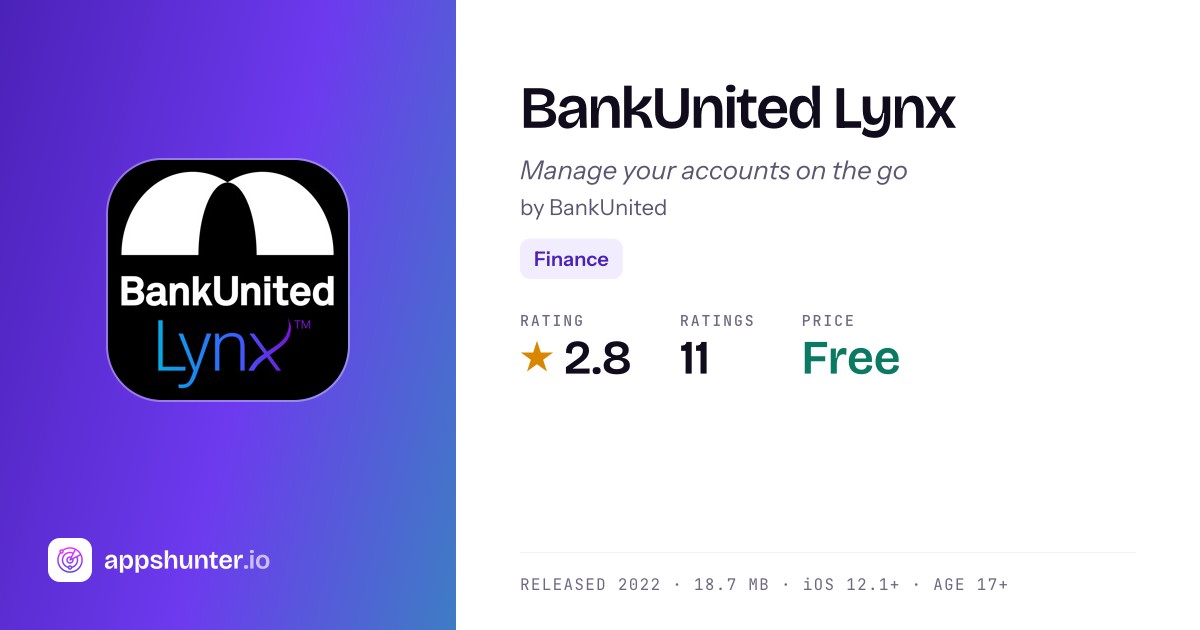 BankUnited
Lynx™

appshunter.io

BankUnited Lynx

Manage your accounts on the go

by BankUnited

Finance

RATING
★ 2.8

RATINGS
11

PRICE
Free

RELEASED 2022 · 18.7 MB · iOS 12.1+ · AGE 17+