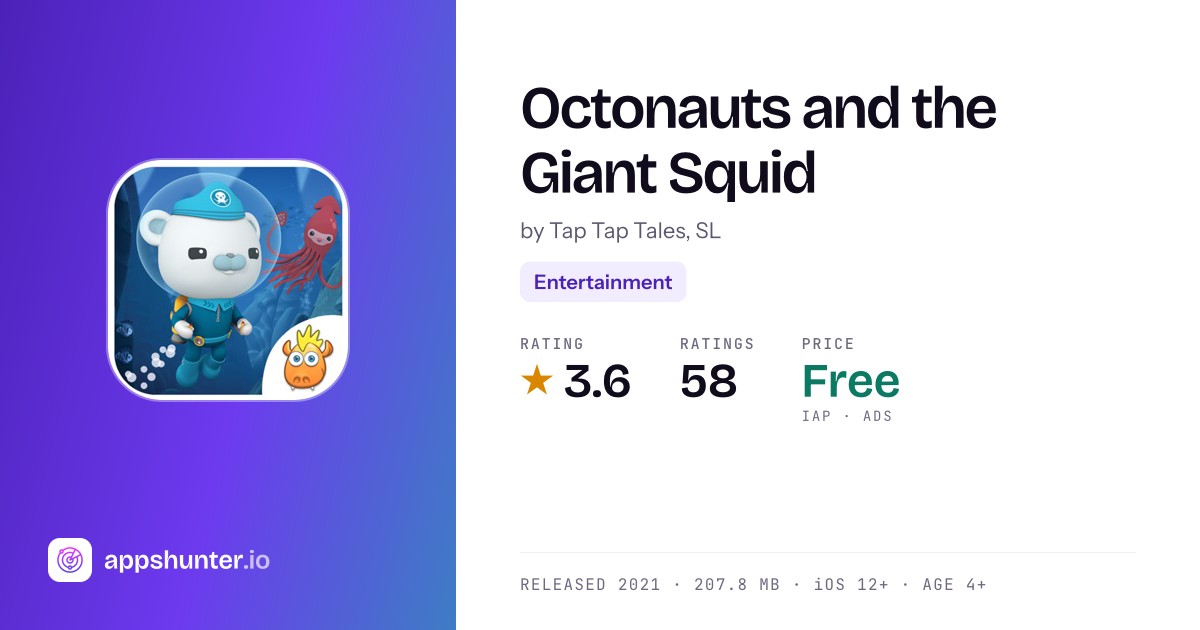 appshunter.io

Octonauts and the Giant Squid

by Tap Tap Tales, SL

Entertainment

RATING
★ 3.6

RATINGS
58

PRICE
Free
IAP · ADS

RELEASED 2021 · 207.8 MB · iOS 12+ · AGE 4+