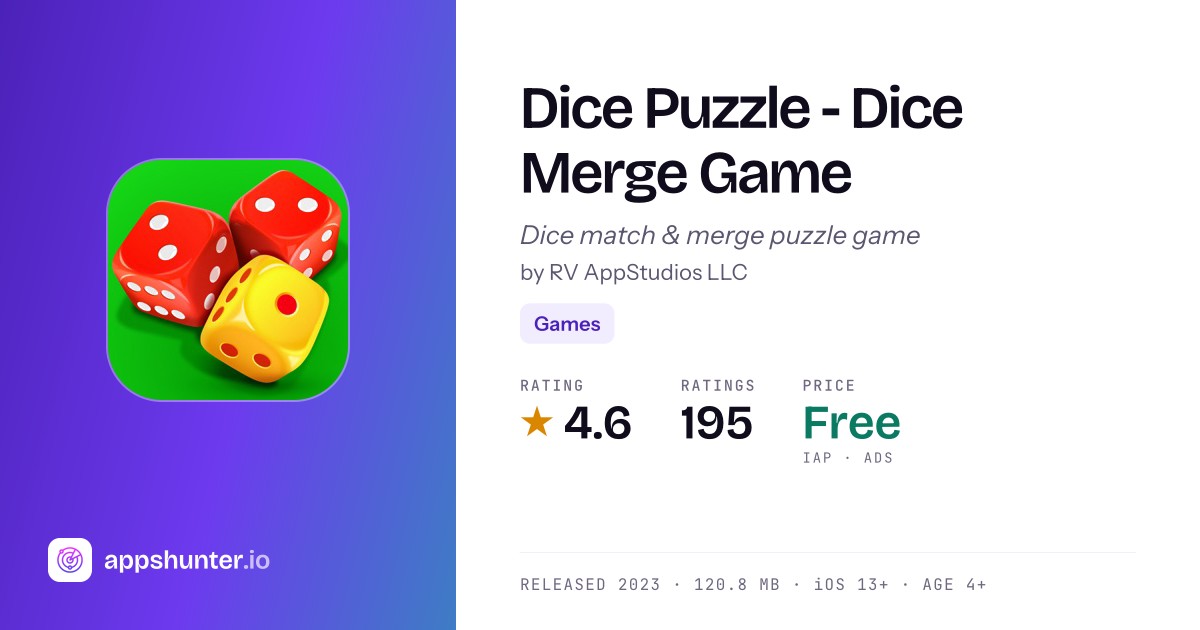 appshunter.io

Dice Puzzle - Dice Merge Game

Dice match & merge puzzle game

by RV AppStudios LLC

Games

RATING
★ 4.6

RATINGS
195

PRICE
Free
IAP · ADS

RELEASED 2023 · 120.8 MB · iOS 13+ · AGE 4+