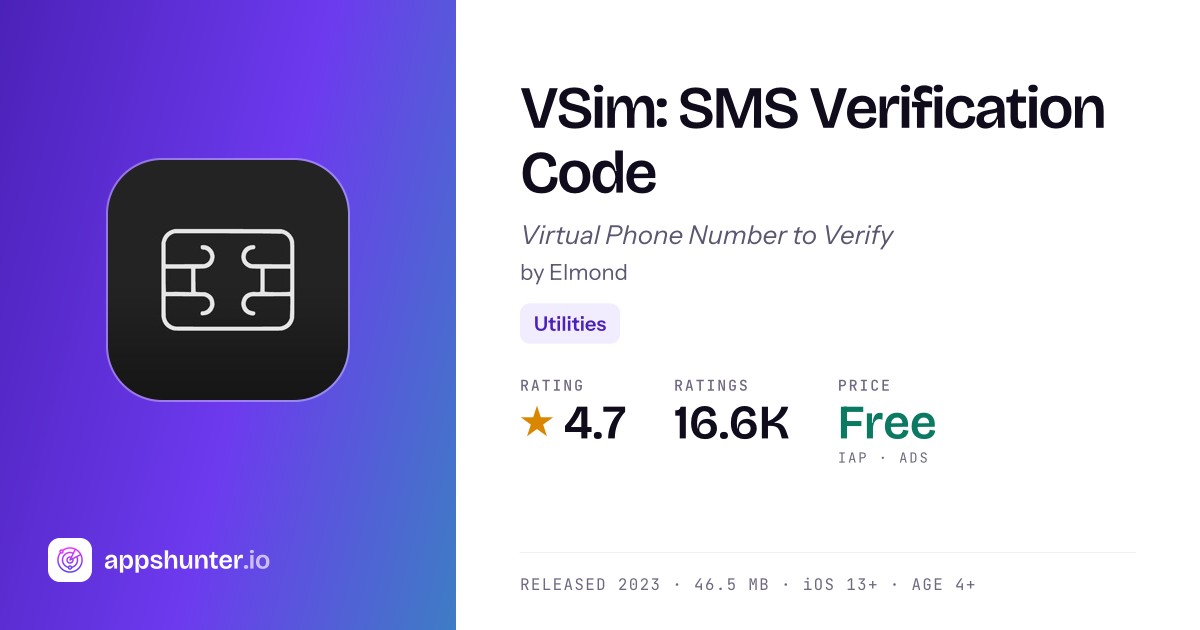 appshunter.io

VSim: SMS Verification Code

Virtual Phone Number to Verify

by Elmond

Utilities

RATING
★ 4.7

RATINGS
16.6K

PRICE
Free
IAP · ADS

RELEASED 2023 · 46.5 MB · iOS 13+ · AGE 4+