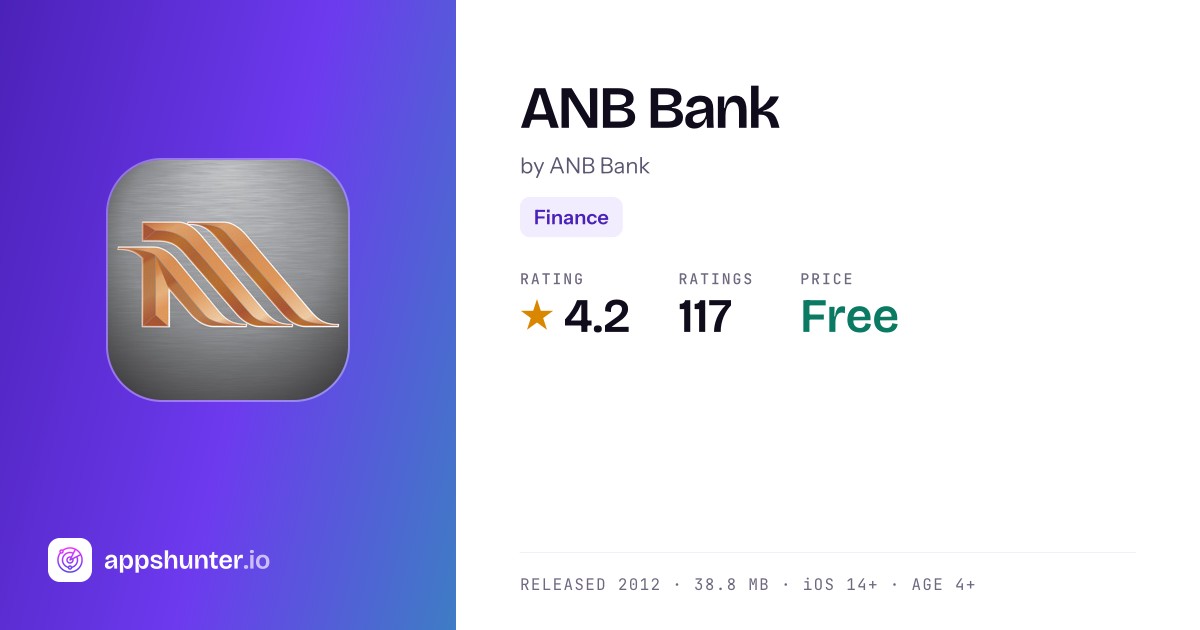 appshunter.io

ANB Bank

by ANB Bank

Finance

RATING
★ 4.2

RATINGS
117

PRICE
Free

RELEASED 2012 · 38.8 MB · iOS 14+ · AGE 4+