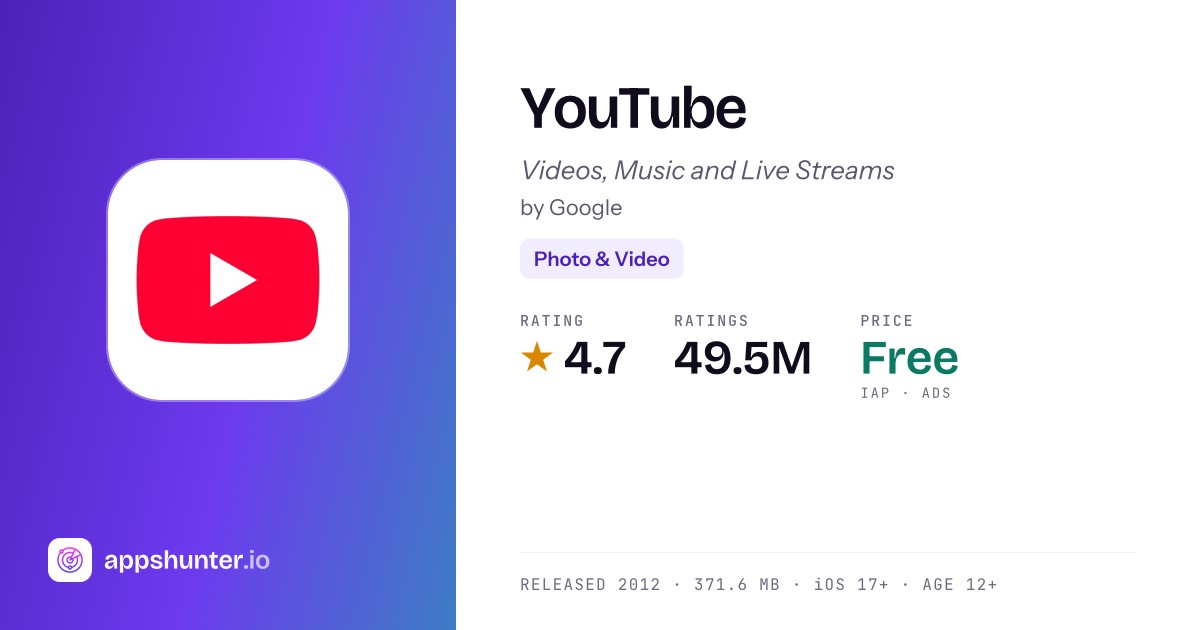 appshunter.io

YouTube

Videos, Music and Live Streams

by Google

Photo & Video

RATING
★ 4.7

RATINGS
49.5M

PRICE
Free
IAP · ADS

RELEASED 2012 · 371.6 MB · iOS 17+ · AGE 12+