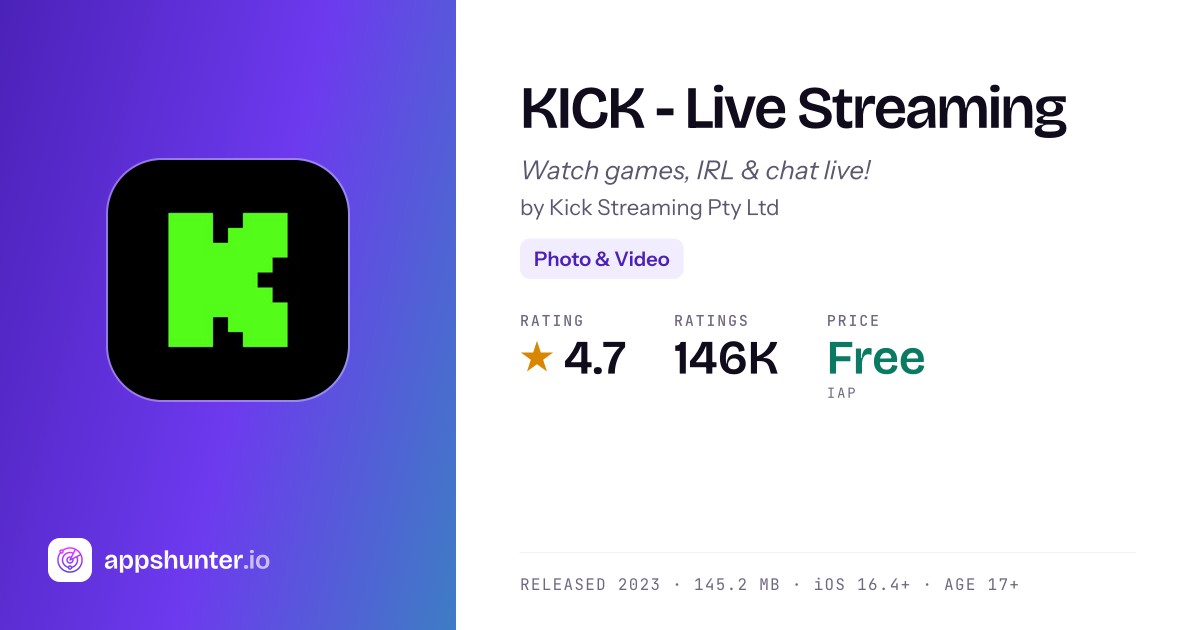 appshunter.io

KICK - Live Streaming

Watch games, IRL & chat live!

by Kick Streaming Pty Ltd

Photo & Video

RATING
★ 4.7

RATINGS
146K

PRICE
Free
IAP

RELEASED 2023 · 145.2 MB · iOS 16.4+ · AGE 17+