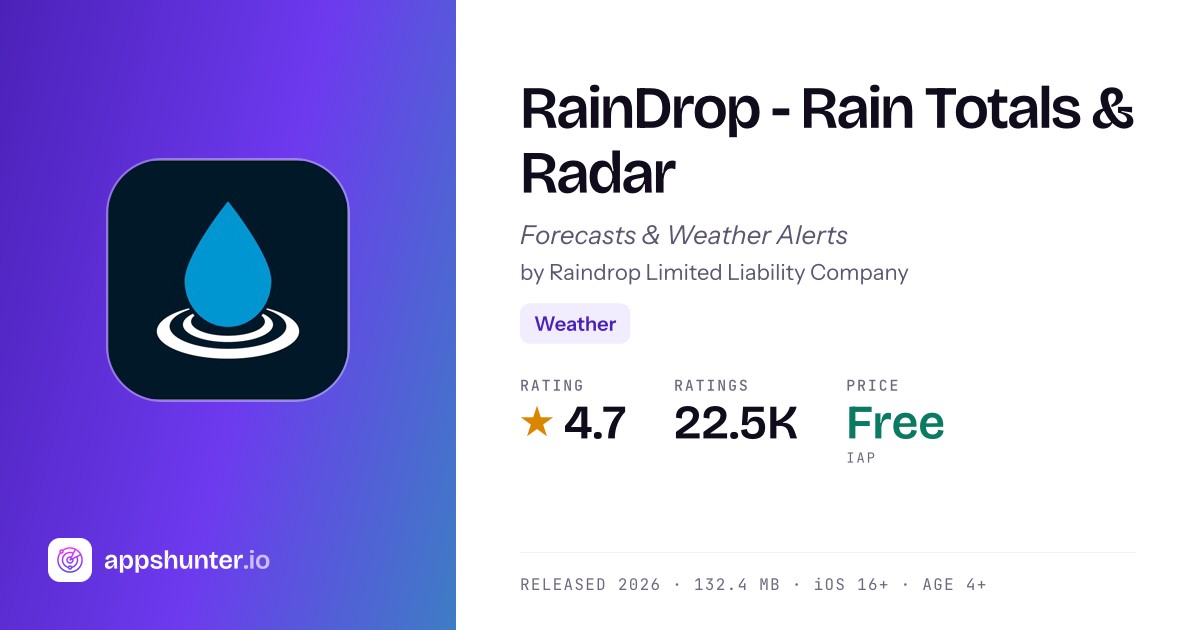 appshunter.io

RainDrop - Rain Totals & Radar

Forecasts & Weather Alerts

by Raindrop Limited Liability Company

Weather

RATING
★ 4.7

RATINGS
22.5K

PRICE
Free
IAP

RELEASED 2026 · 132.4 MB · iOS 16+ · AGE 4+