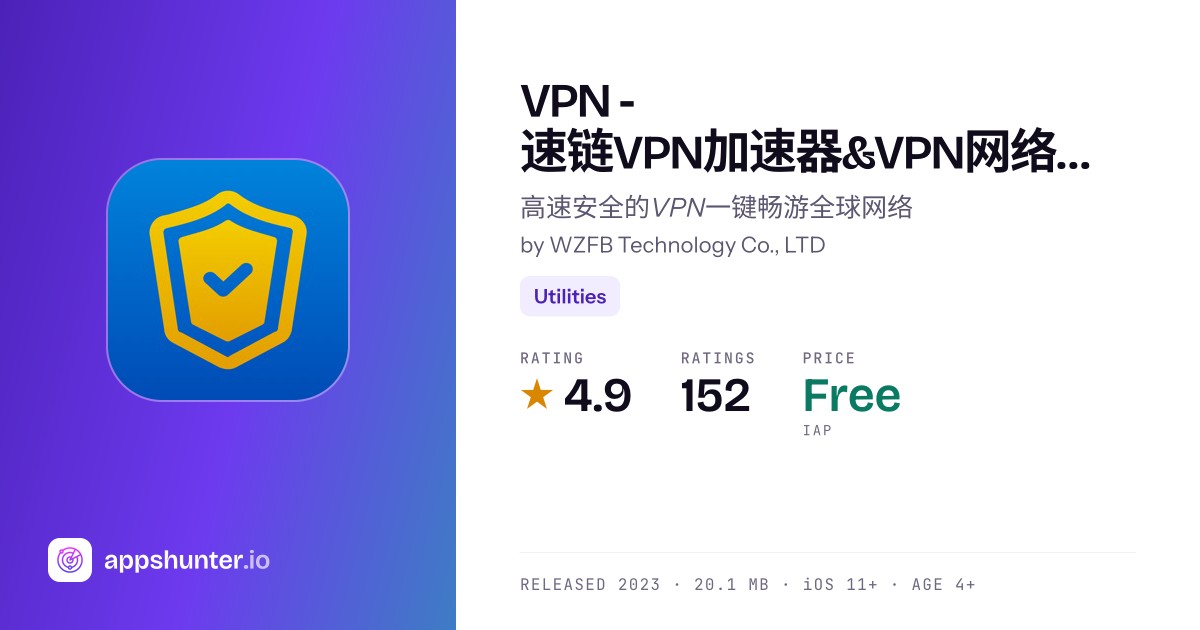 appshunter.io

VPN - 速链VPN加速器&VPN网络...

高速安全的VPN一键畅游全球网络

by WZFB Technology Co., LTD

Utilities

RATING
★ 4.9

RATINGS
152

PRICE
Free
IAP

RELEASED 2023 · 20.1 MB · iOS 11+ · AGE 4+