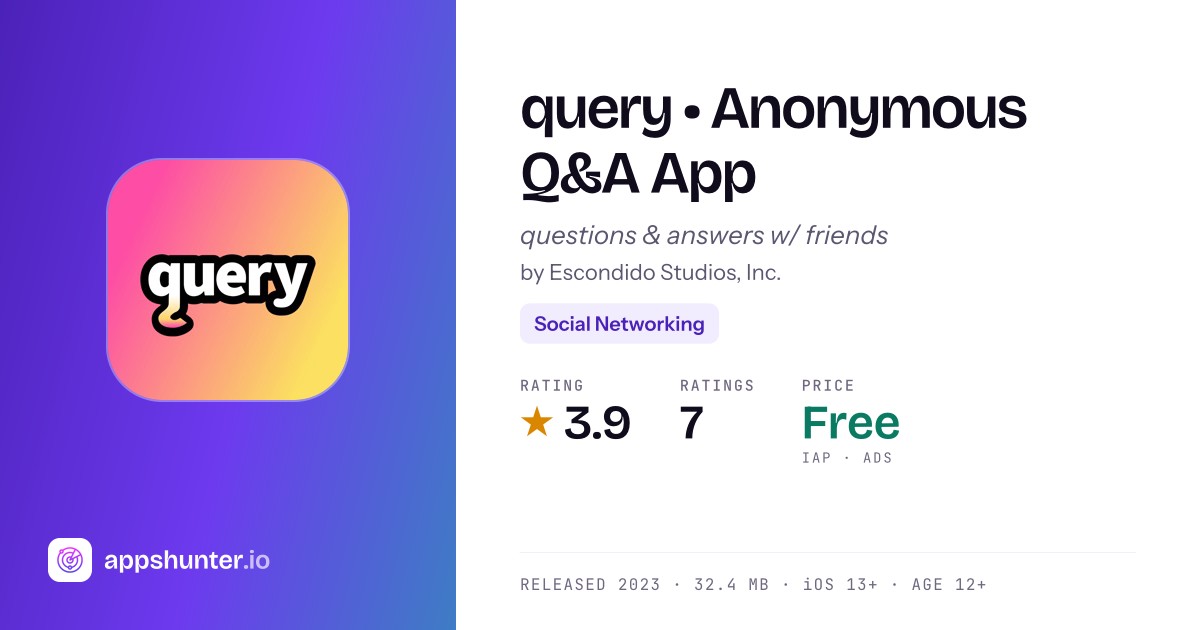 query

appshunter.io

query • Anonymous Q&A App

questions & answers w/ friends

by Escondido Studios, Inc.

Social Networking

RATING
★ 3.9

RATINGS
7

PRICE
Free
IAP · ADS

RELEASED 2023 · 32.4 MB · iOS 13+ · AGE 12+