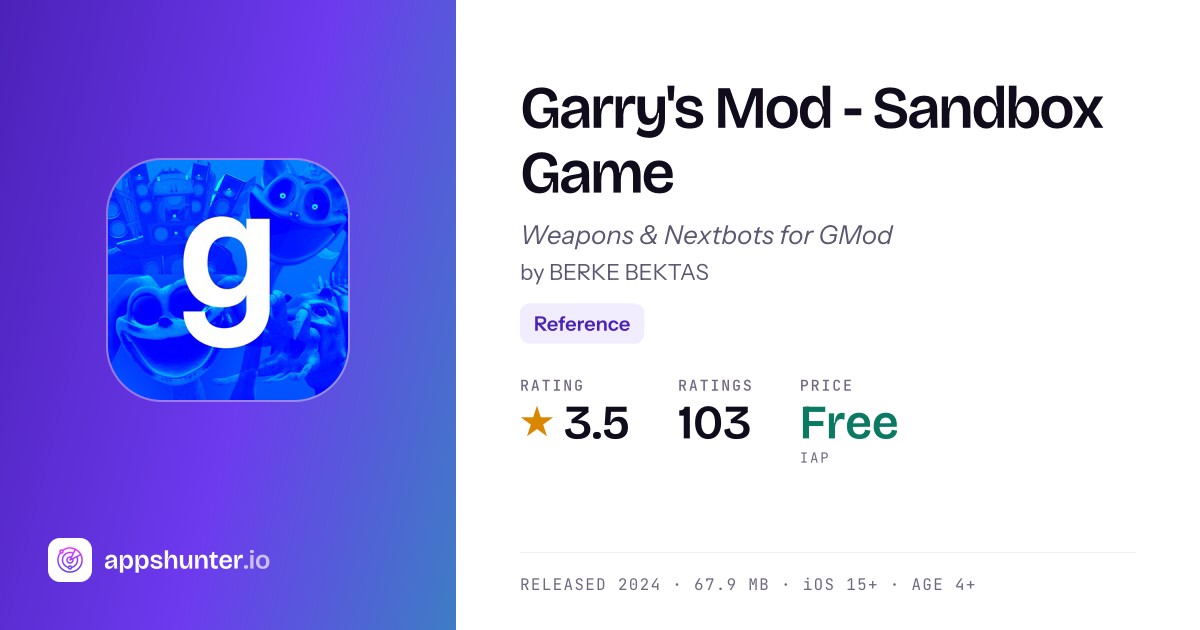 g

appshunter.io

Garry's Mod - Sandbox Game

Weapons & Nextbots for GMod

by BERKE BEKTAS

Reference

RATING
★ 3.5

RATINGS
103

PRICE
Free
IAP

RELEASED 2024 · 67.9 MB · iOS 15+ · AGE 4+