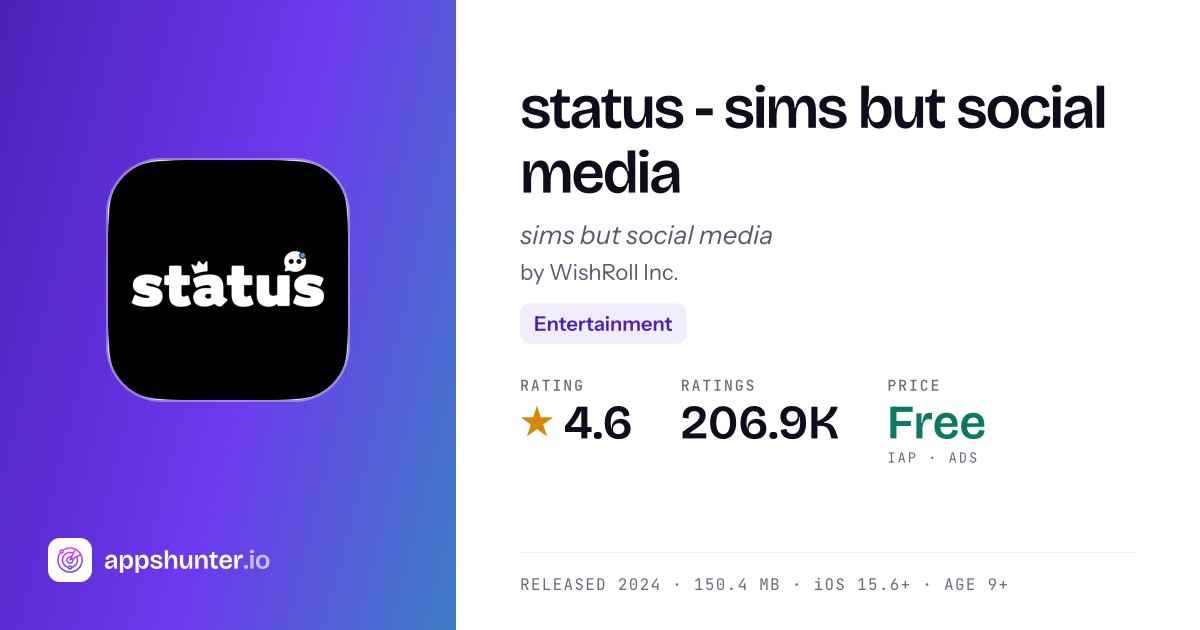 status

appshunter.io

status - sims but social media

sims but social media

by WishRoll Inc.

Entertainment

RATING
★ 4.6

RATINGS
206.9K

PRICE
Free
IAP · ADS

RELEASED 2024 · 150.4 MB · iOS 15.6+ · AGE 9+