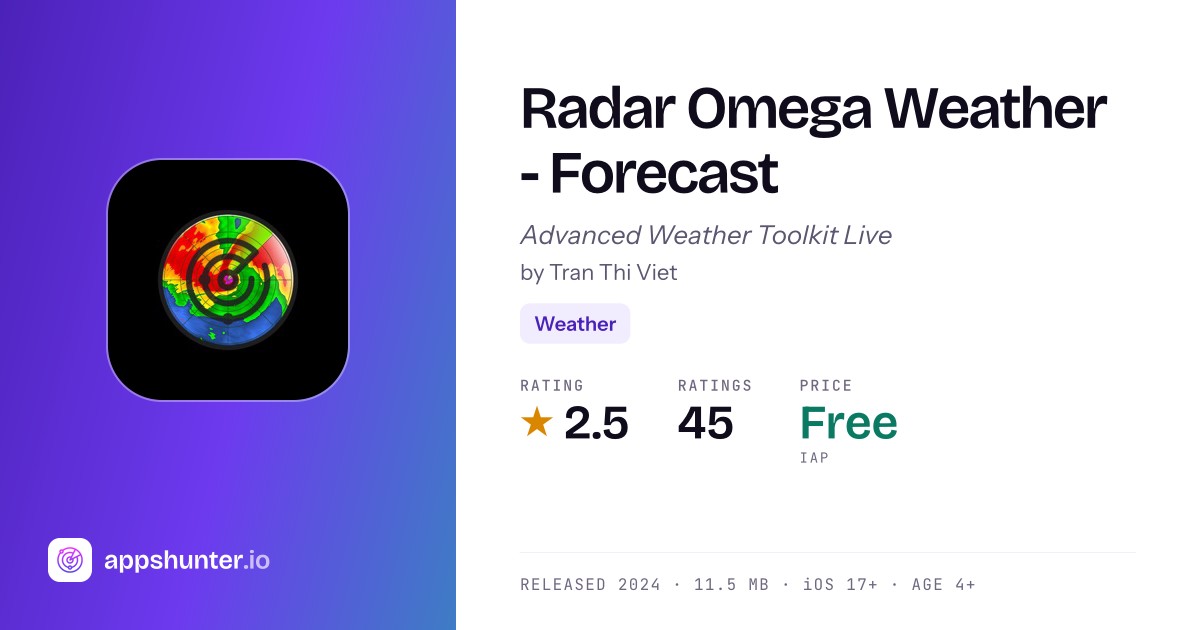 appshunter.io

Radar Omega Weather - Forecast

Advanced Weather Toolkit Live

by Tran Thi Viet

Weather

RATING
★ 2.5

RATINGS
45

PRICE
Free
IAP

RELEASED 2024 · 11.5 MB · iOS 17+ · AGE 4+