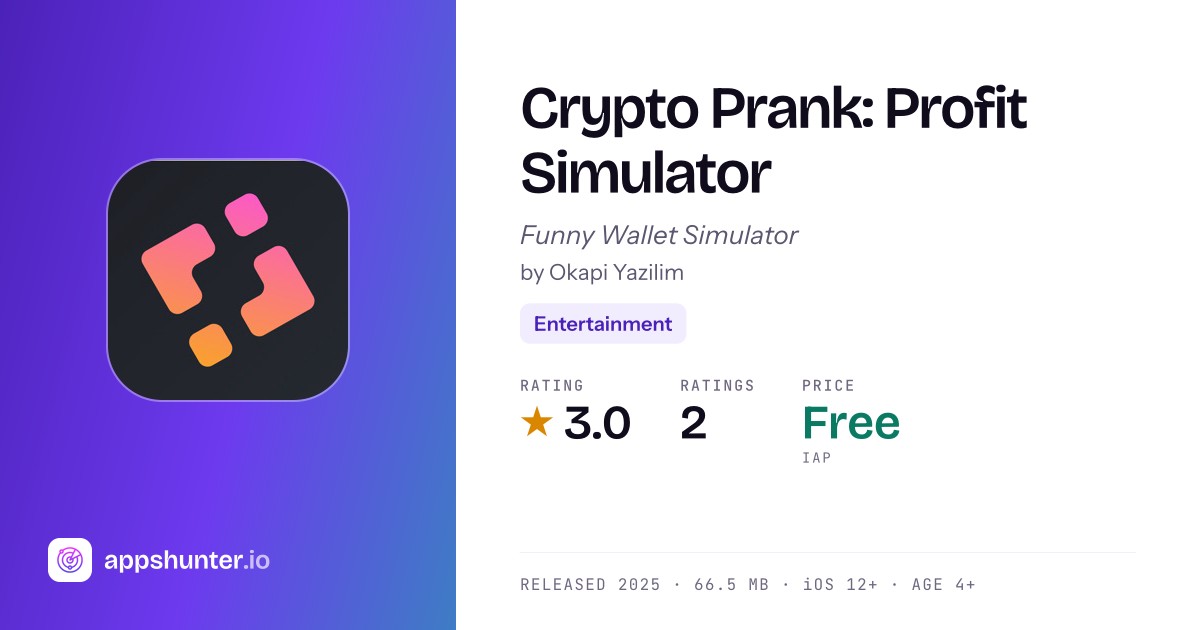 appshunter.io

Crypto Prank: Profit Simulator

Funny Wallet Simulator

by Okapi Yazilim

Entertainment

RATING
★ 3.0

RATINGS
2

PRICE
Free
IAP

RELEASED 2025 · 66.5 MB · iOS 12+ · AGE 4+