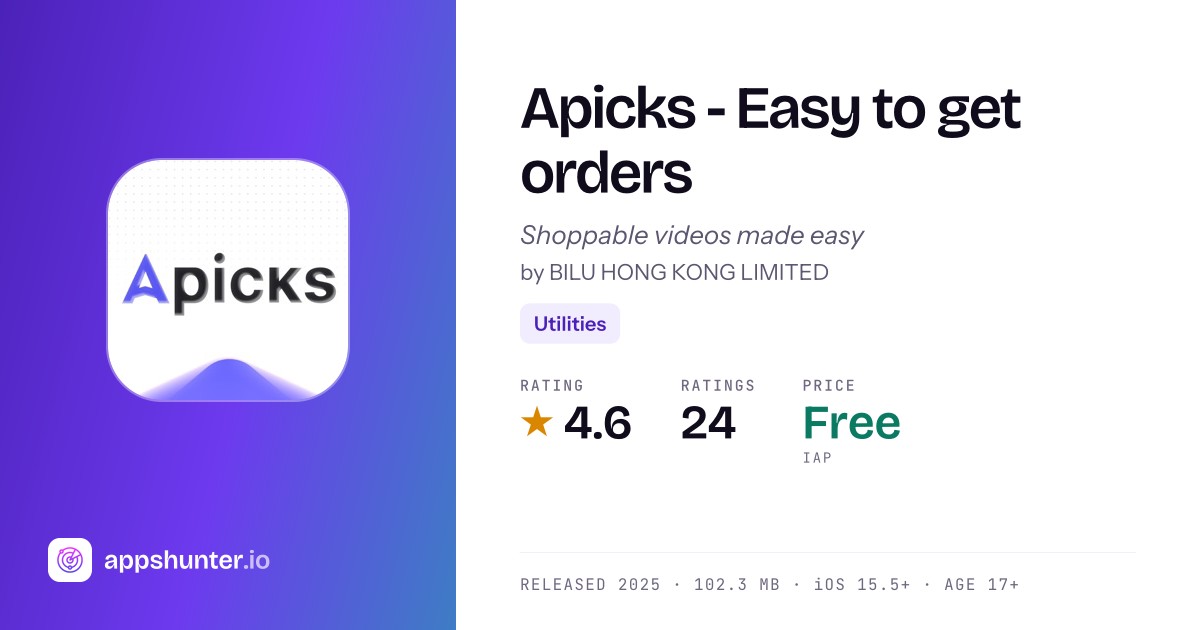 Apicks

appshunter.io

Apicks - Easy to get orders

Shoppable videos made easy

by BILU HONG KONG LIMITED

Utilities

RATING
★ 4.6

RATINGS
24

PRICE
Free
IAP

RELEASED 2025 · 102.3 MB · iOS 15.5+ · AGE 17+