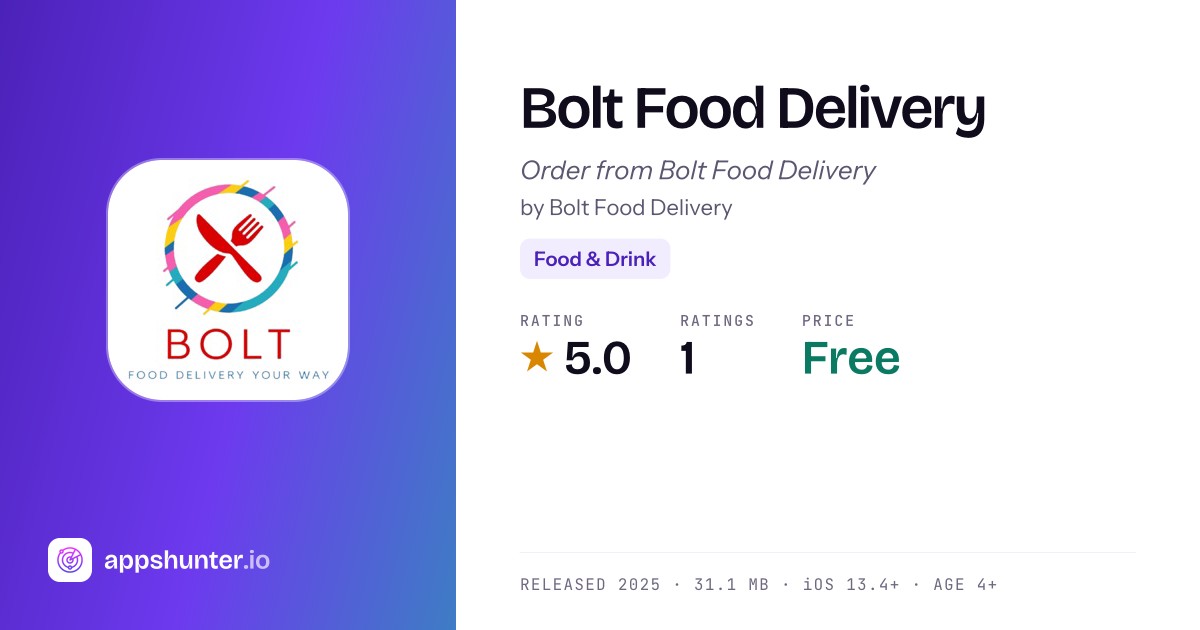 BOLT
FOOD DELIVERY YOUR WAY

appshunter.io

Bolt Food Delivery

Order from Bolt Food Delivery

by Bolt Food Delivery

Food & Drink

RATING
★ 5.0

RATINGS
1

PRICE
Free

RELEASED 2025 · 31.1 MB · iOS 13.4+ · AGE 4+