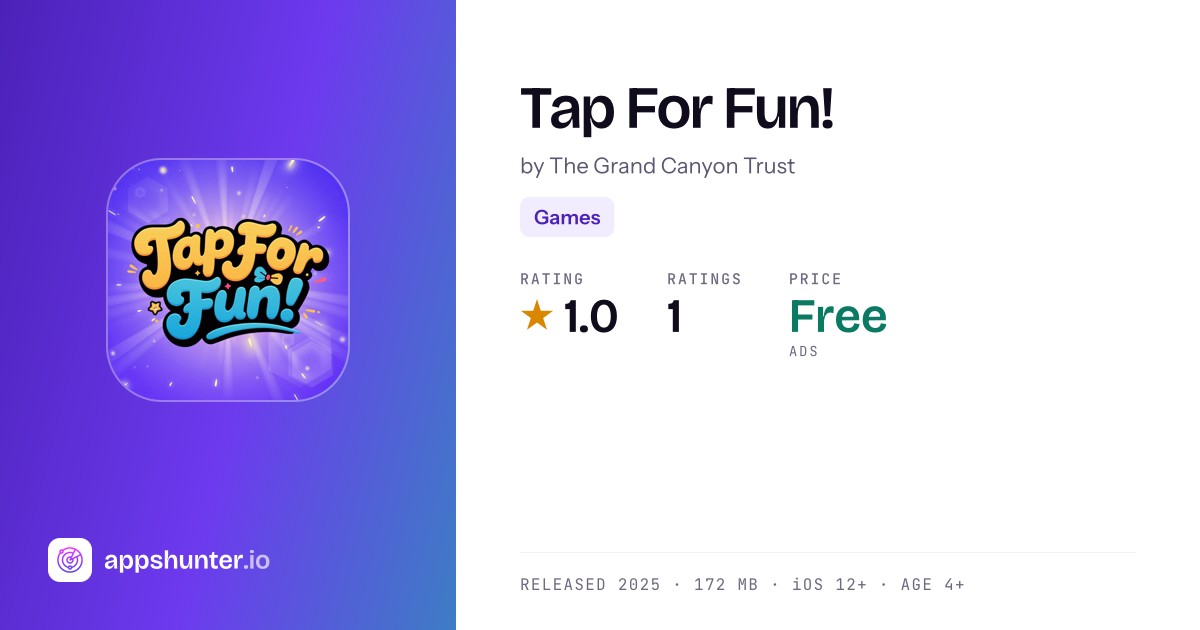 Tap For Fun!

appshunter.io

Tap For Fun!

by The Grand Canyon Trust

Games

RATING
★ 1.0

RATINGS
1

PRICE
Free
ADS

RELEASED 2025 · 172 MB · iOS 12+ · AGE 4+