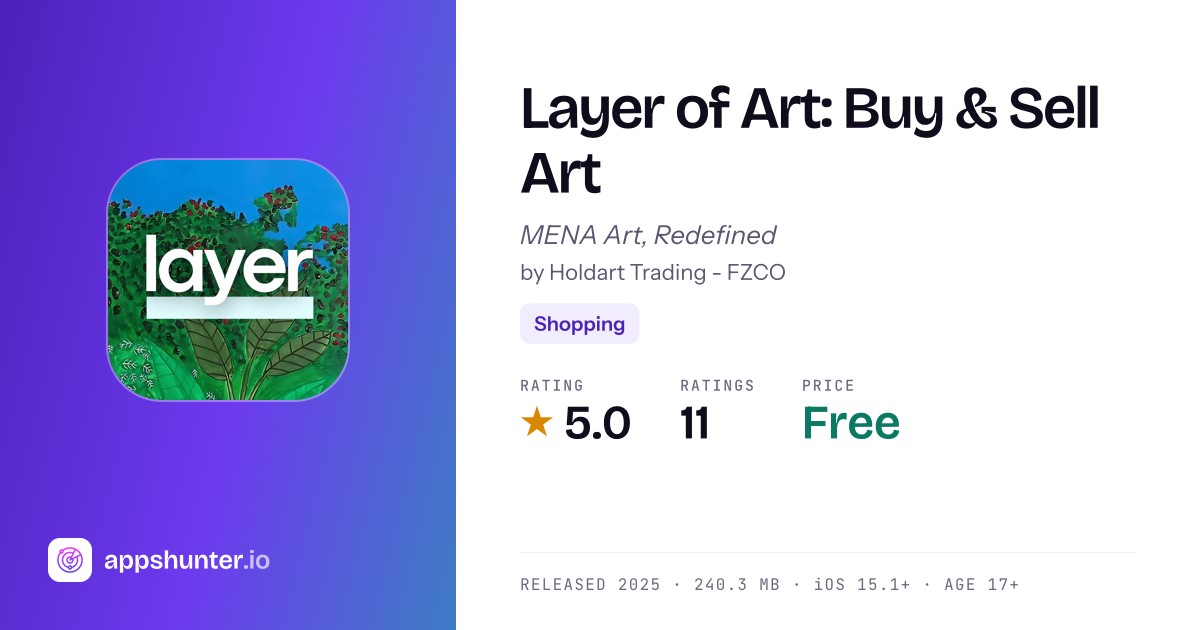 layer

appshunter.io

Layer of Art: Buy & Sell Art

MENA Art, Redefined

by Holdart Trading - FZCO

Shopping

RATING
★ 5.0

RATINGS
11

PRICE
Free

RELEASED 2025 · 240.3 MB · iOS 15.1+ · AGE 17+