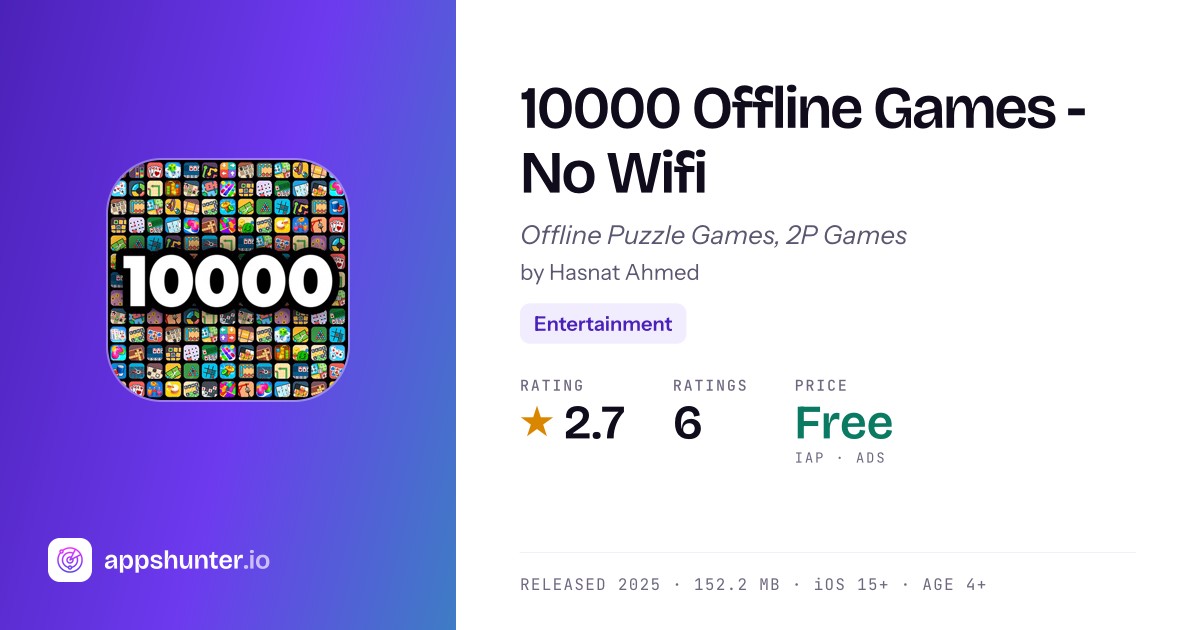 10000

appshunter.io

10000 Offline Games - No Wifi

Offline Puzzle Games, 2P Games

by Hasnat Ahmed

Entertainment

RATING
★ 2.7

RATINGS
6

PRICE
Free
IAP · ADS

RELEASED 2025 · 152.2 MB · iOS 15+ · AGE 4+