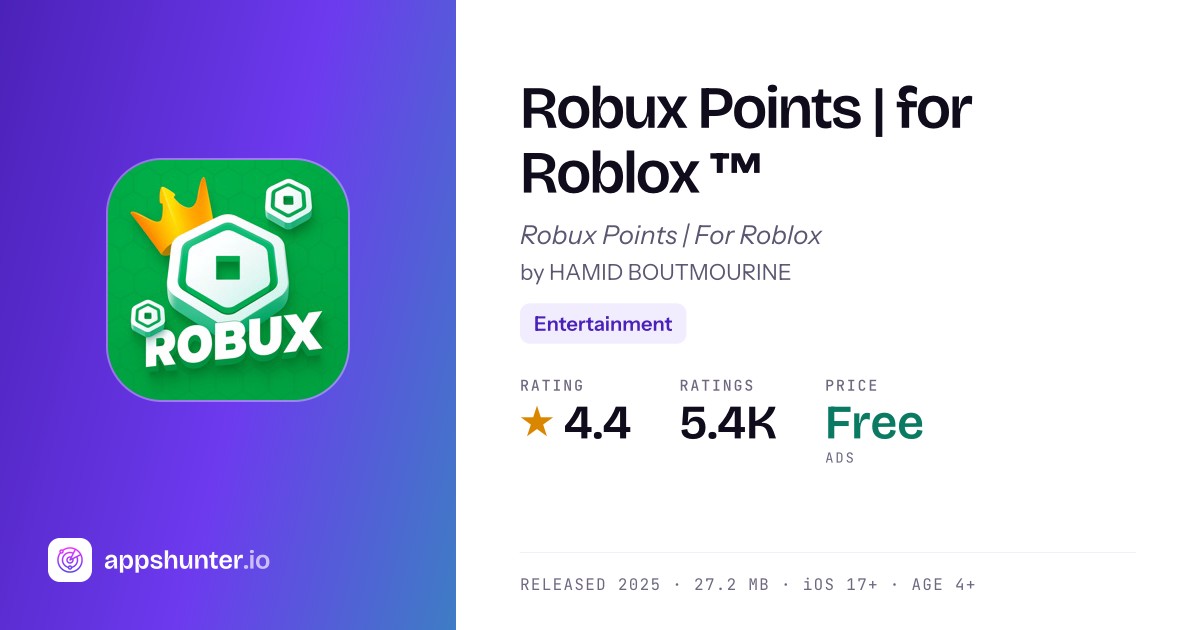 ROBUX

appshunter.io

Robux Points | for Roblox ™

Robux Points | For Roblox

by HAMID BOUTMOURINE

Entertainment

RATING
★ 4.4

RATINGS
5.4K

PRICE
Free
ADS

RELEASED 2025 · 27.2 MB · iOS 17+ · AGE 4+