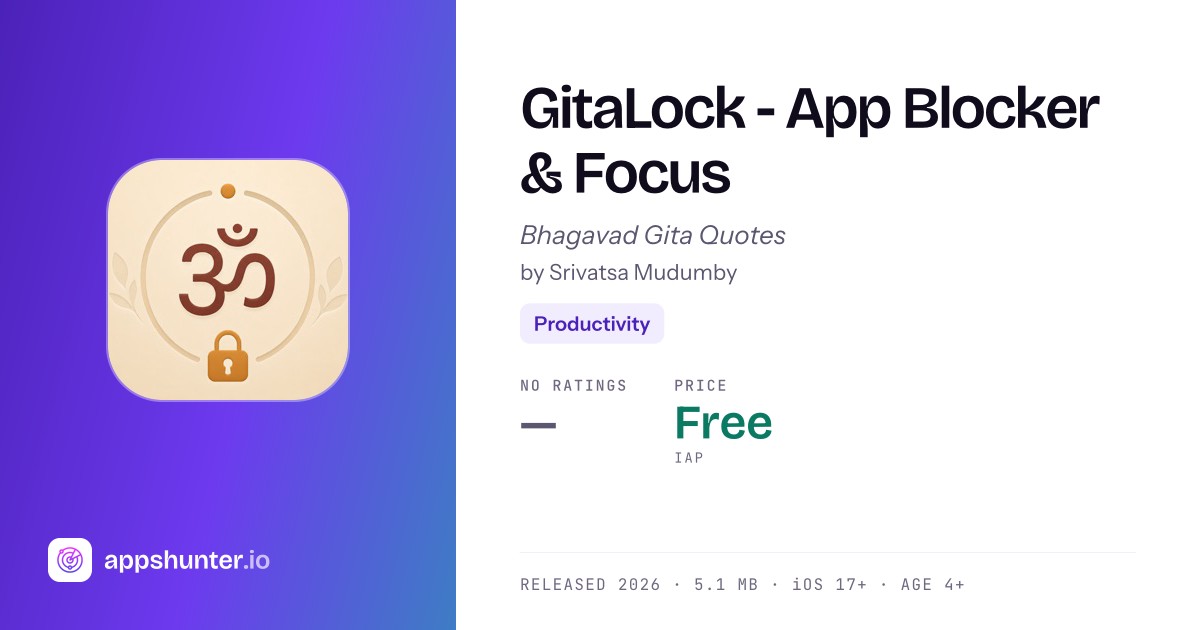 ॐ

appshunter.io

GitaLock - App Blocker & Focus

Bhagavad Gita Quotes

by Srivatsa Mudumby

Productivity

NO RATINGS

—

PRICE

Free

IAP

RELEASED 2026 · 5.1 MB · iOS 17+ · AGE 4+