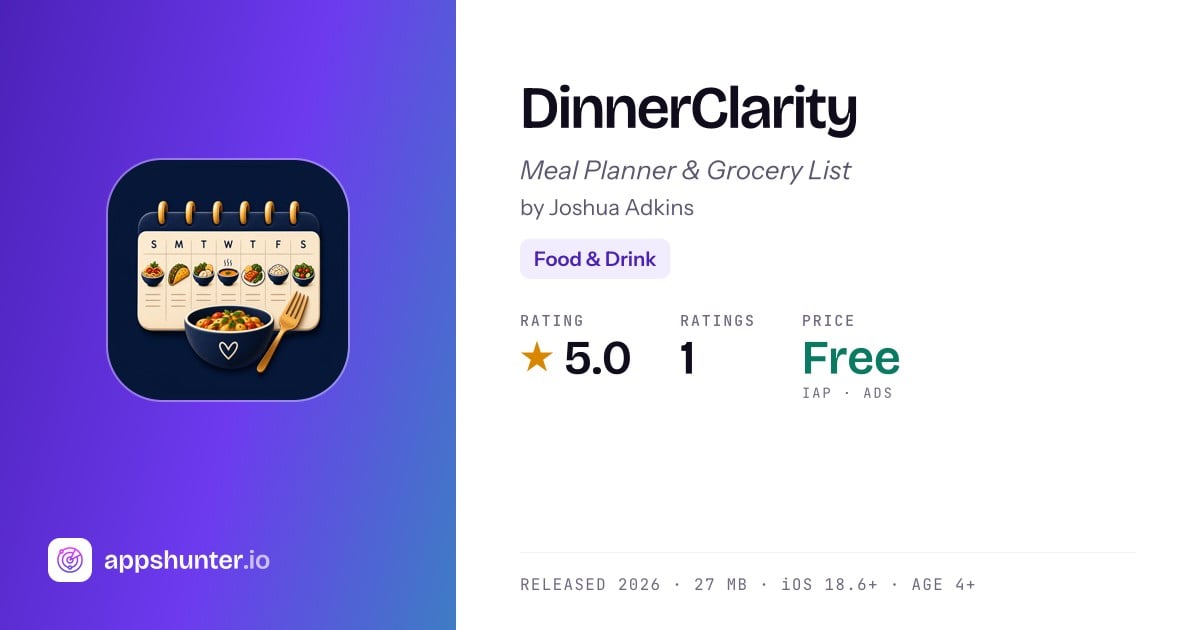 S M T W T F S

appshunter.io

DinnerClarity

Meal Planner & Grocery List

by Joshua Adkins

Food & Drink

RATING
★ 5.0

RATINGS
1

PRICE
Free
IAP · ADS

RELEASED 2026 · 27 MB · iOS 18.6+ · AGE 4+