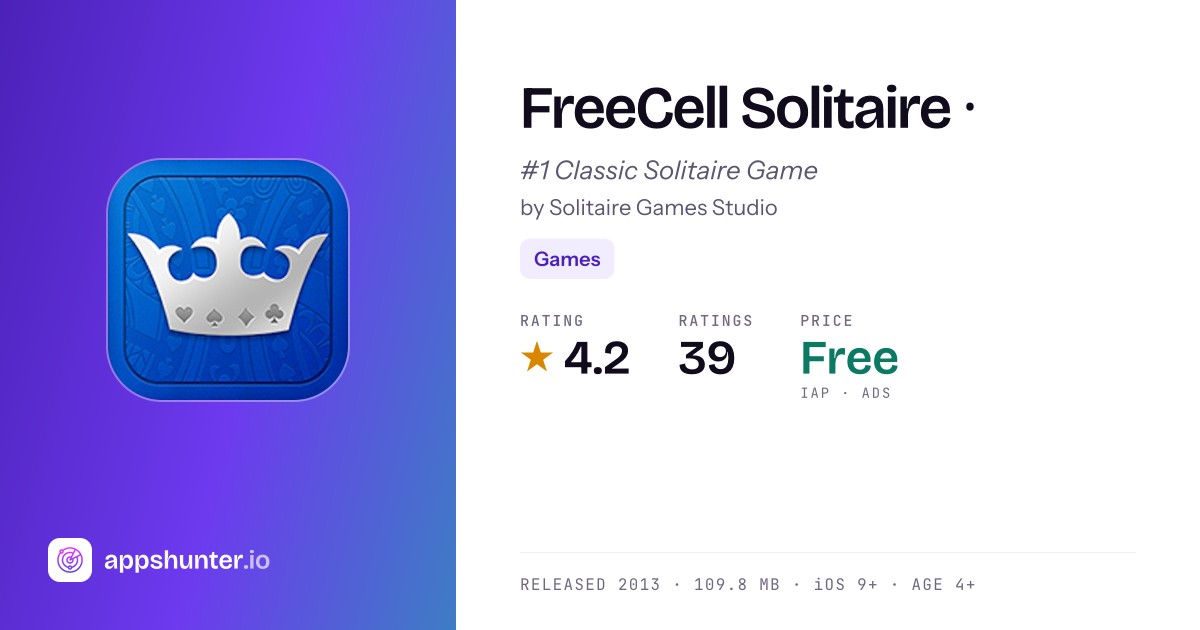 appshunter.io

FreeCell Solitaire ·

#1 Classic Solitaire Game

by Solitaire Games Studio

Games

RATING
★ 4.2

RATINGS
39

PRICE
Free
IAP · ADS

RELEASED 2013 · 109.8 MB · iOS 9+ · AGE 4+