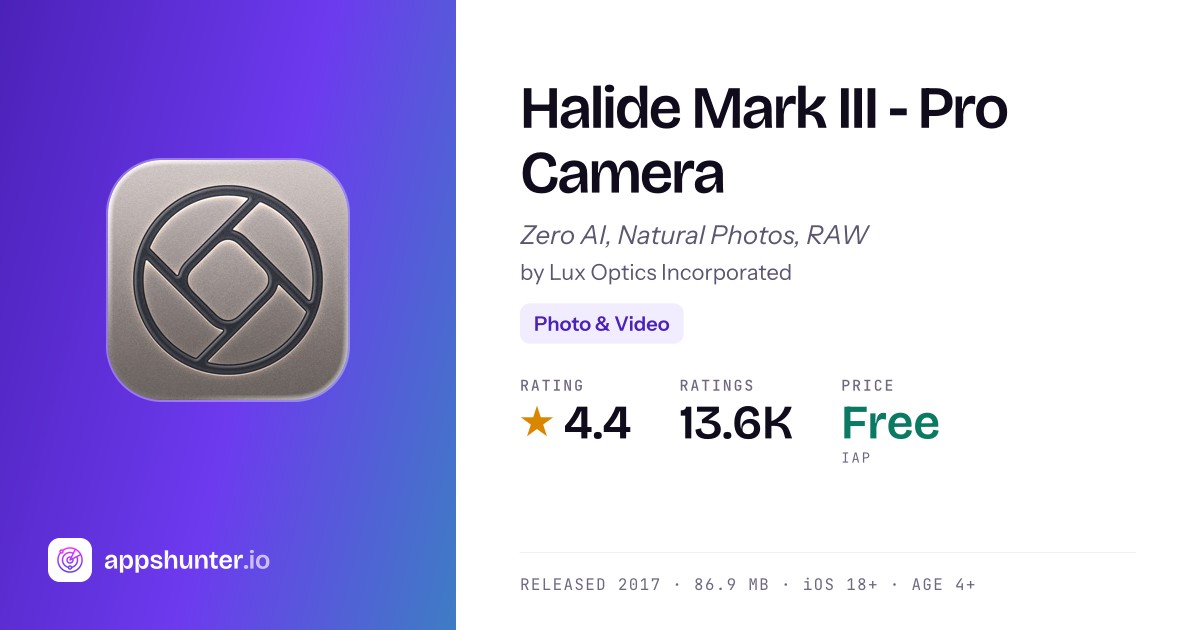 appshunter.io

Halide Mark III - Pro Camera

Zero AI, Natural Photos, RAW

by Lux Optics Incorporated

Photo & Video

RATING
★ 4.4

RATINGS
13.6K

PRICE
Free
IAP

RELEASED 2017 · 86.9 MB · iOS 18+ · AGE 4+