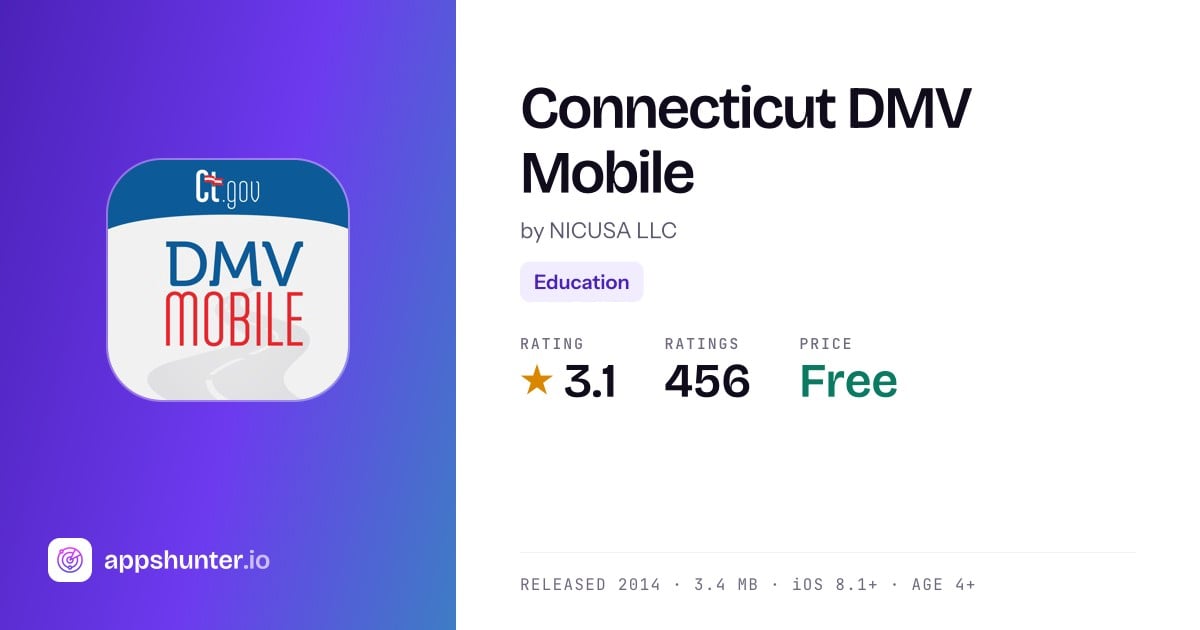 Ct.gov

DMV
MOBILE

appshunter.io

Connecticut DMV Mobile

by NICUSA LLC

Education

RATING
★ 3.1

RATINGS
456

PRICE
Free

RELEASED 2014 · 3.4 MB · iOS 8.1+ · AGE 4+